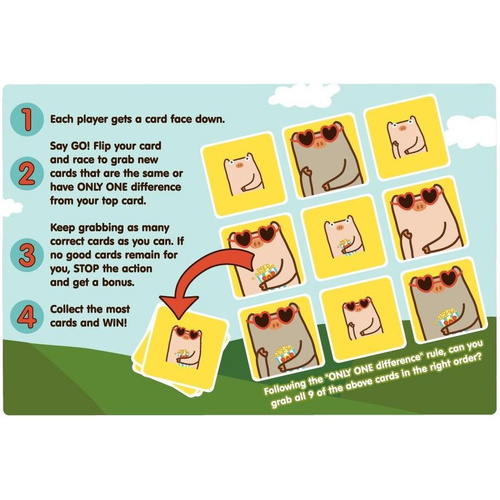 1 Each player gets a card face down.

2 Say GO! Flip your card and race to grab new cards that are the same or have ONLY ONE difference from your top card.

3 Keep grabbing as many correct cards as you can. If no good cards remain for you, STOP the action and get a bonus.

4 Collect the most cards and WIN!

Following the "ONLY ONE difference" rule, can you grab all 9 of the above cards in the right order?