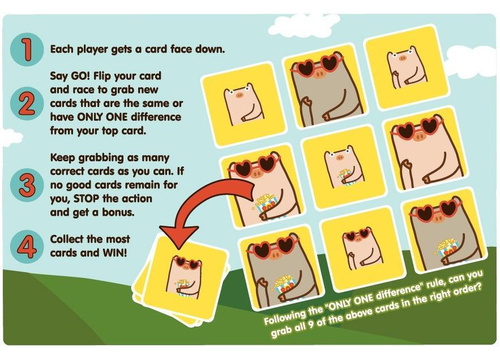 1 Each player gets a card face down.

2 Say GO! Flip your card and race to grab new cards that are the same or have ONLY ONE difference from your top card.

3 Keep grabbing as many correct cards as you can. If no good cards remain for you, STOP the action and get a bonus.

4 Collect the most cards and WIN!

Following the "ONLY ONE difference" rule, can you grab all 9 of the above cards in the right order?