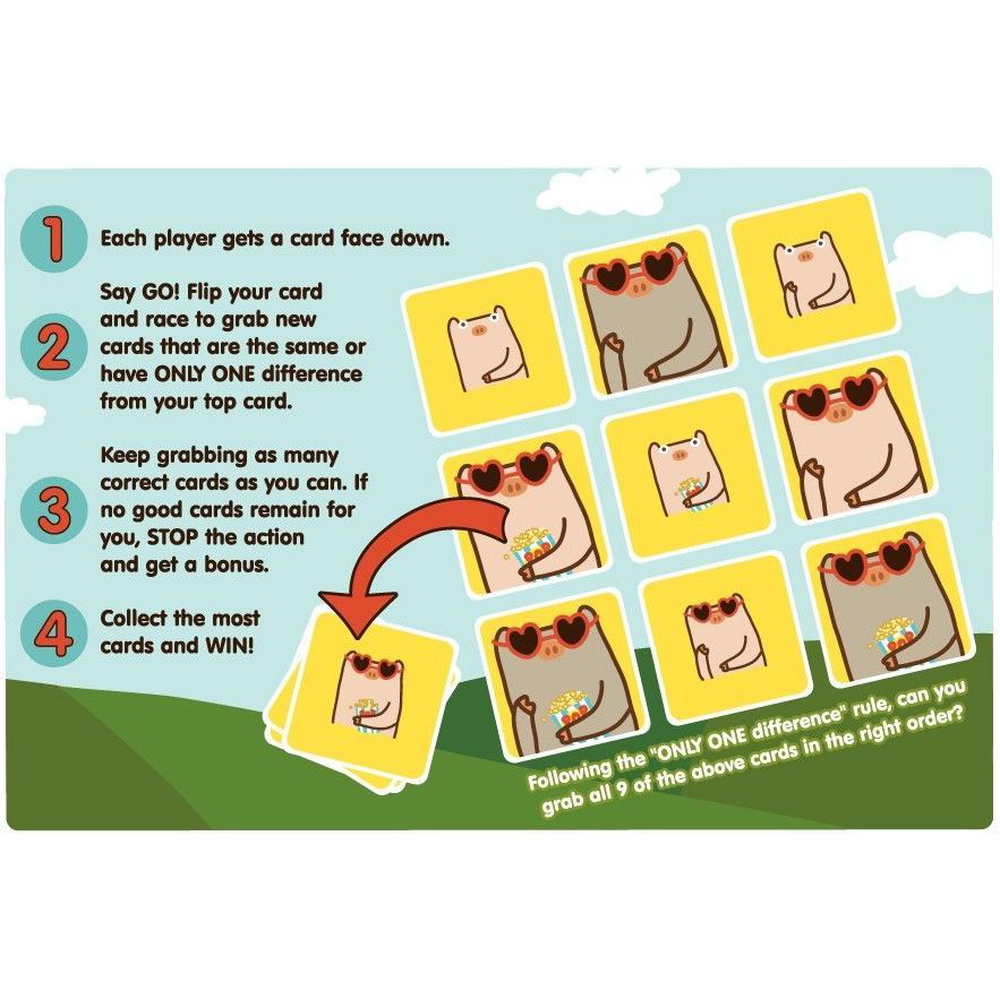 1 Each player gets a card face down.

2 Say GO! Flip your card and race to grab new cards that are the same or have ONLY ONE difference from your top card.

3 Keep grabbing as many correct cards as you can. If no good cards remain for you, STOP the action and get a bonus.

4 Collect the most cards and WIN!

Following the "ONLY ONE difference" rule, can you grab all 9 of the above cards in the right order?